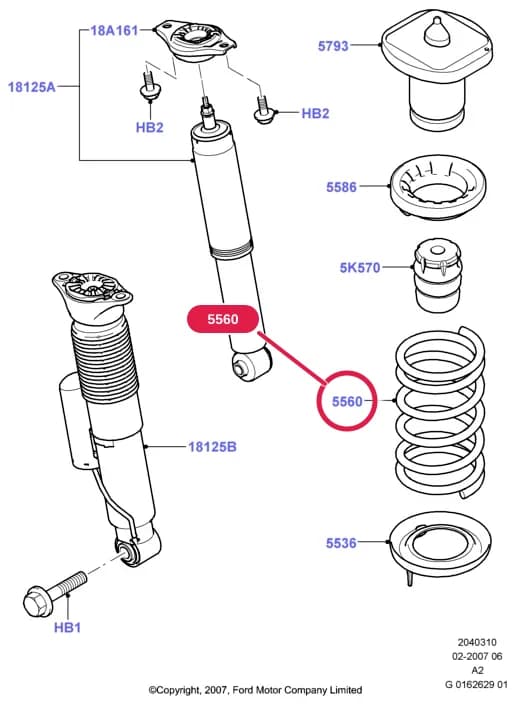 18A161

18125A

HB2

HB2

5793

5586

5K570

5560

5560

18125B

5536

HB1

2040310
02-2007 06
A2
G 0162629 01

©Copyright, 2007, Ford Motor Company Limited